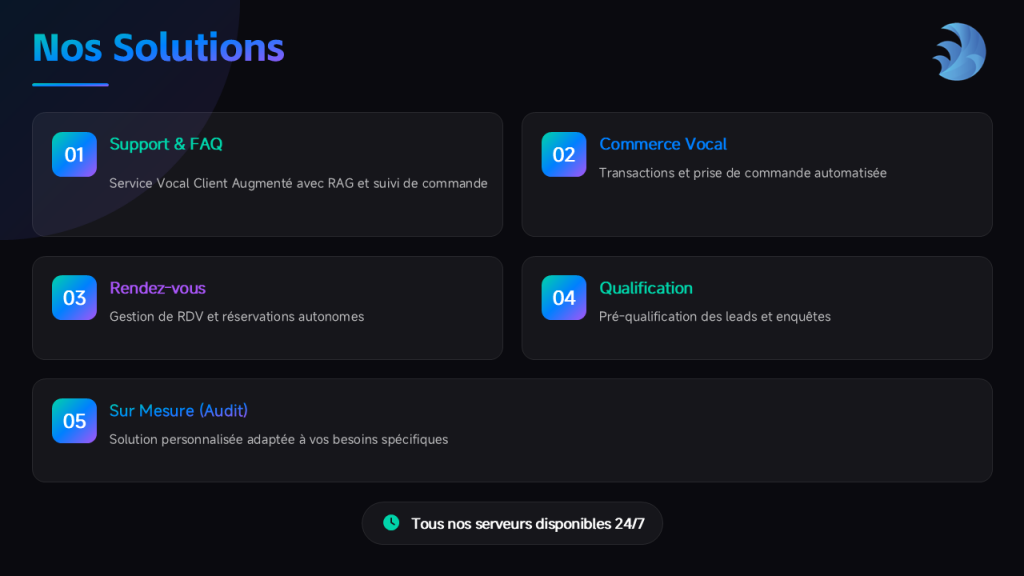 Nos Solutions

01
Support & FAQ
Service Vocal Client Augmenté avec RAG et suivi de commande

02
Commerce Vocal
Transactions et prise de commande automatisée

03
Rendez-vous
Gestion de RDV et réservations autonomes

04
Qualification
Pré-qualification des leads et enquêtes

05
Sur Mesure (Audit)
Solution personnalisée adaptée à vos besoins spécifiques

Tous nos serveurs disponibles 24/7